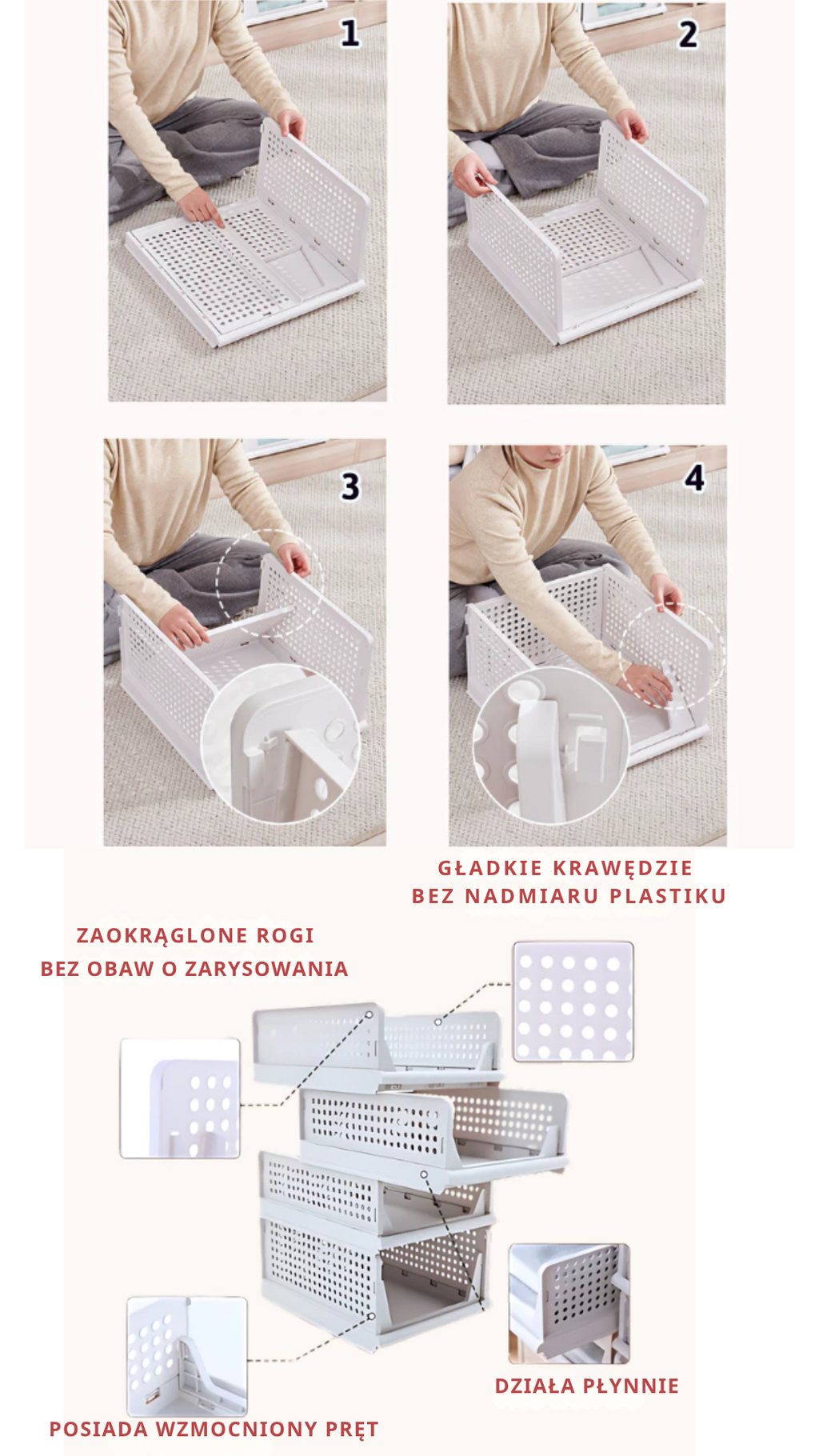 1

2

3

4

GŁADKIE KRAWĘDZIE
BEZ NADMIARU PLASTIKU

ZAOKRĄGLONE ROGI
BEZ OBAW O ZARYSOWANIA

DZIAŁA PŁYNNIE

POSIADA WZMOCNIONY PRĘT