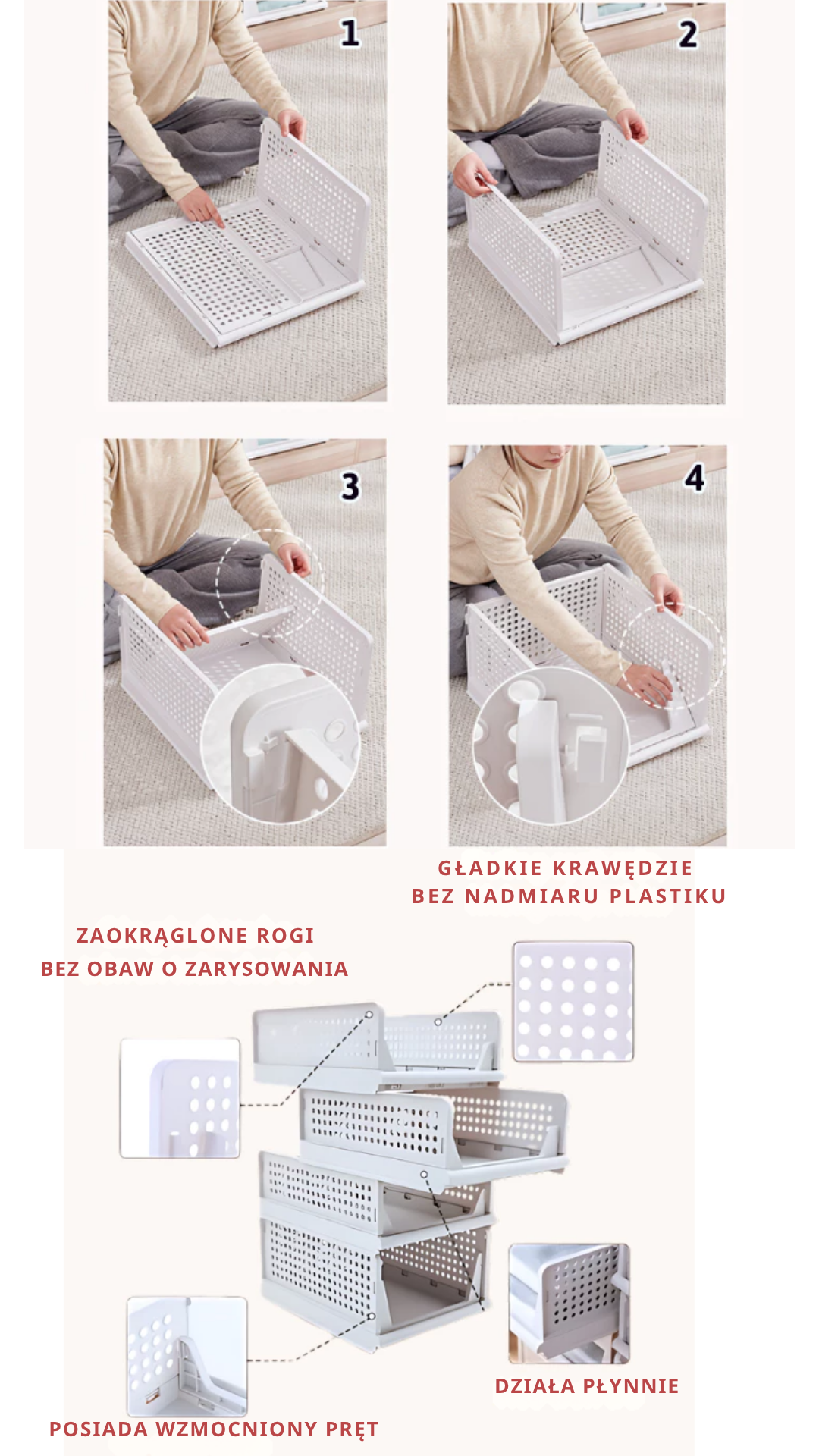 1

2

3

4

GŁADKIE KRAWĘDZIE
BEZ NADMIARU PLASTIKU

ZAOKRĄGLONE ROGI
BEZ OBAW O ZARYSOWANIA

DZIAŁA PŁYNNIE

POSIADA WZMOCNIONY PRĘT